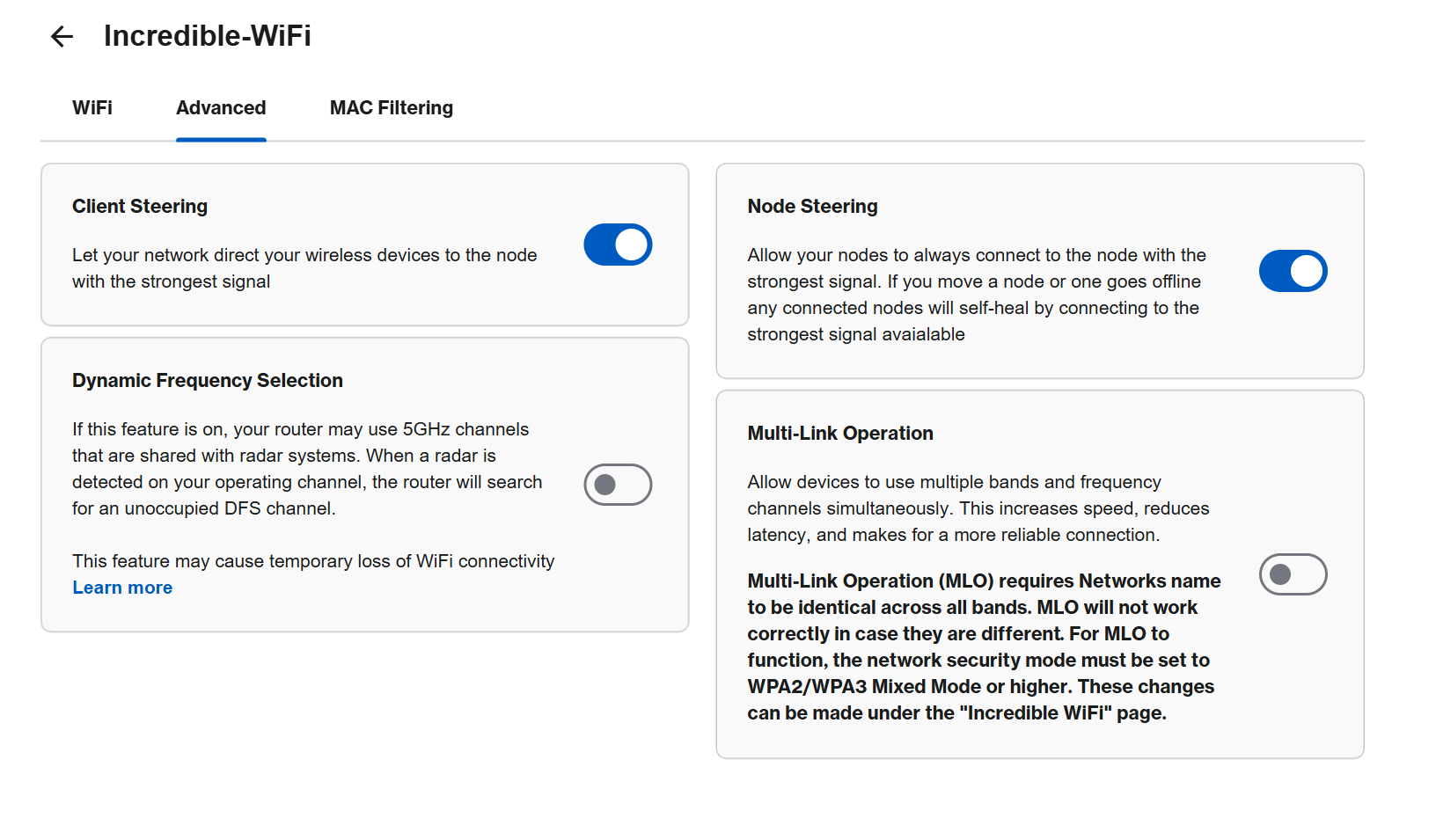 Incredible-WiFi

WiFi Advanced MAC Filtering

Client Steering

Let your network direct your wireless devices to the node with the strongest signal

Dynamic Frequency Selection

If this feature is on, your router may use 5GHz channels that are shared with radar systems. When a radar is detected on your operating channel, the router will search for an unoccupied DFS channel.

This feature may cause temporary loss of WiFi connectivity
Learn more

Node Steering

Allow your nodes to always connect to the node with the strongest signal. If you move a node or one goes offline any connected nodes will self-heal by connecting to the strongest signal avaialable

Multi-Link Operation

Allow devices to use multiple bands and frequency channels simultaneously. This increases speed, reduces latency, and makes for a more reliable connection.

Multi-Link Operation (MLO) requires Networks name to be identical across all bands. MLO will not work correctly in case they are different. For MLO to function, the network security mode must be set to WPA2/WPA3 Mixed Mode or higher. These changes can be made under the "Incredible WiFi" page.